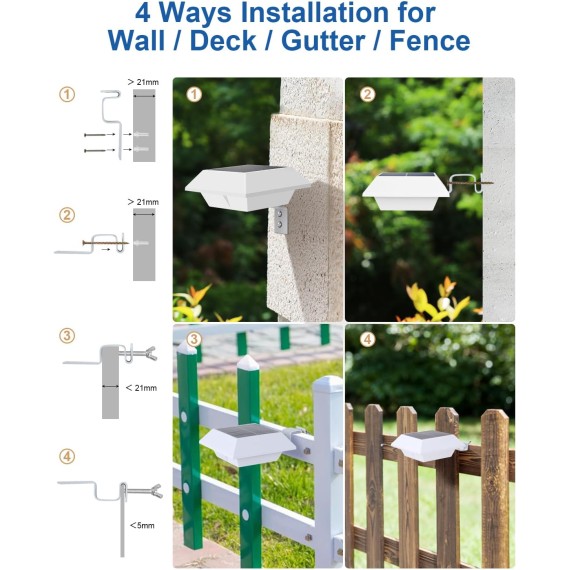 4 Ways Installation for
Wall / Deck / Gutter / Fence

①
> 21mm

②
> 21mm

③
< 21mm

④
<5mm

①

②

③

④