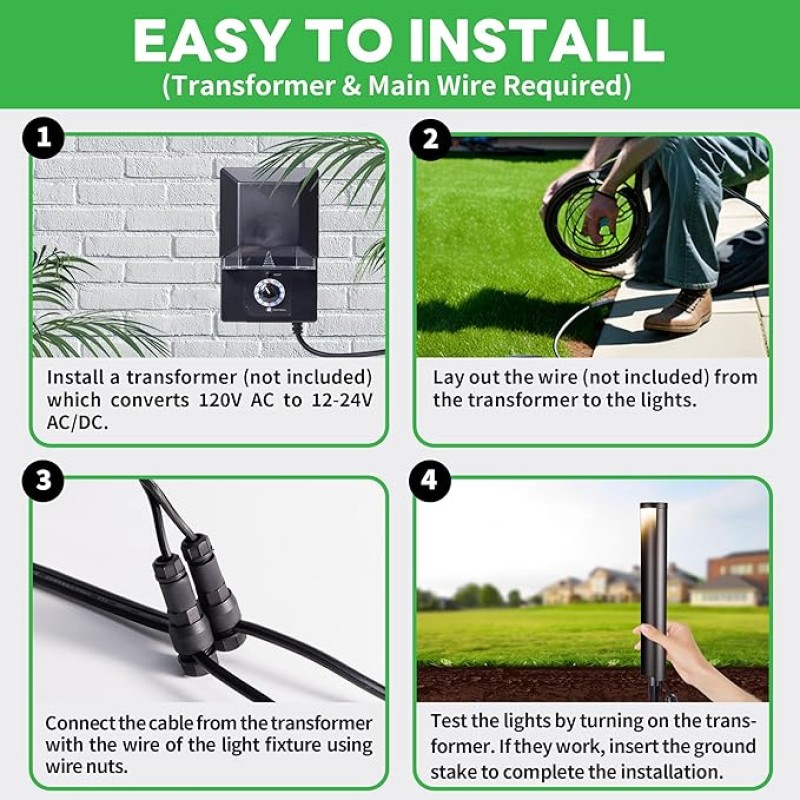 EASY TO INSTALL
(Transformer & Main Wire Required)

1

Install a transformer (not included) which converts 120V AC to 12-24V AC/DC.

2

Lay out the wire (not included) from the transformer to the lights.

3

Connect the cable from the transformer with the wire of the light fixture using wire nuts.

4

Test the lights by turning on the transformer. If they work, insert the ground stake to complete the installation.