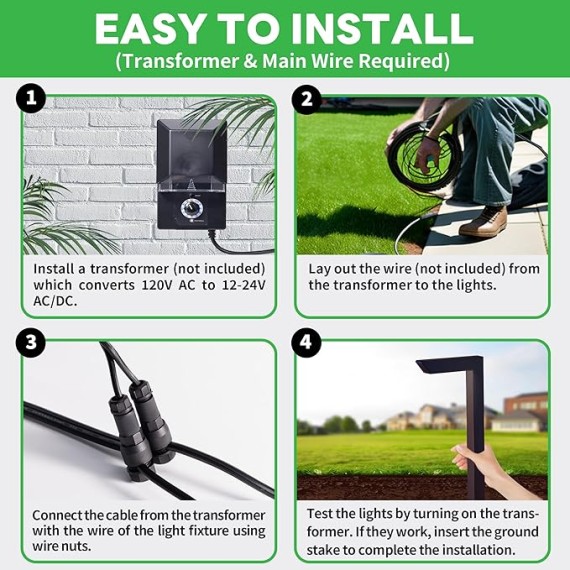 EASY TO INSTALL
(Transformer & Main Wire Required)

1

Install a transformer (not included) which converts 120V AC to 12-24V AC/DC.

2

Lay out the wire (not included) from the transformer to the lights.

3

Connect the cable from the transformer with the wire of the light fixture using wire nuts.

4

Test the lights by turning on the transformer. If they work, insert the ground stake to complete the installation.