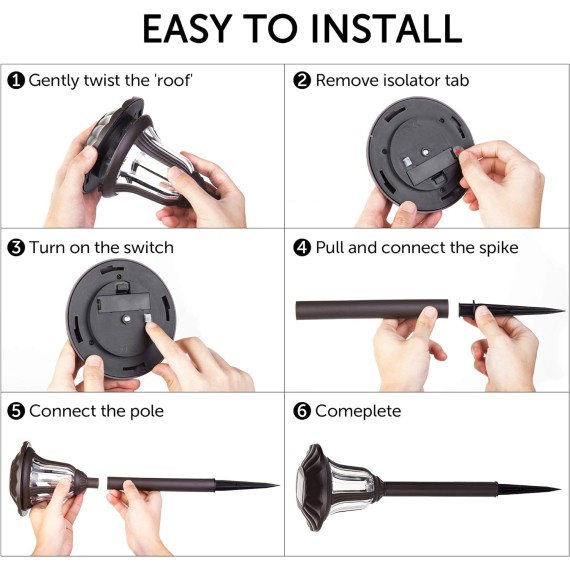 EASY TO INSTALL

❶ Gently twist the 'roof'

❷ Remove isolator tab

❸ Turn on the switch

❹ Pull and connect the spike

❺ Connect the pole

❻ Comeplete